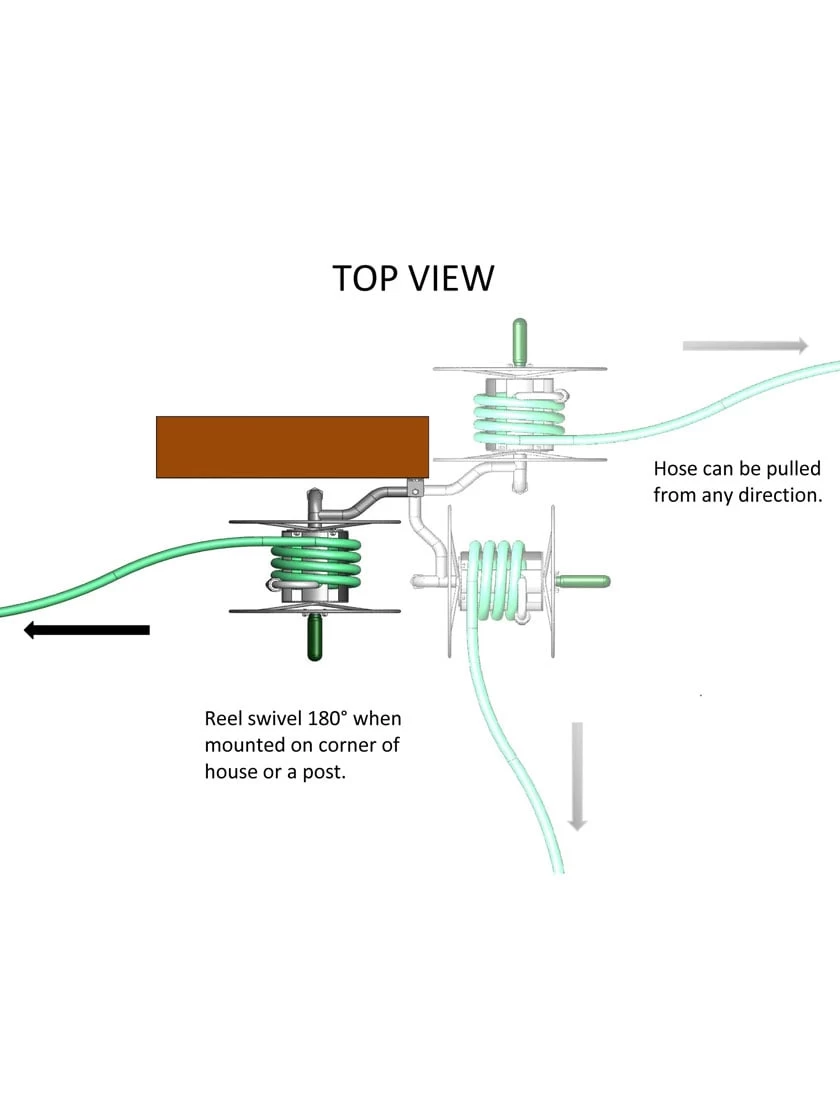 TOP VIEW

Hose can be pulled from any direction.

Reel swivel 180° when mounted on corner of house or a post.